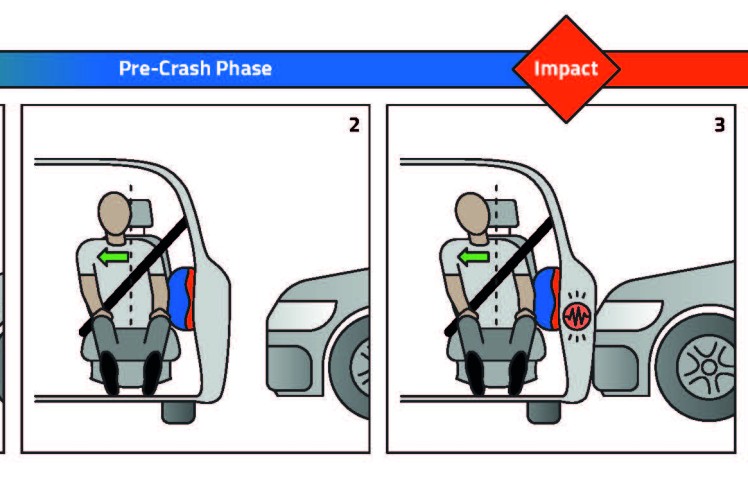 Pre-Crash Phase

Impact

2

3